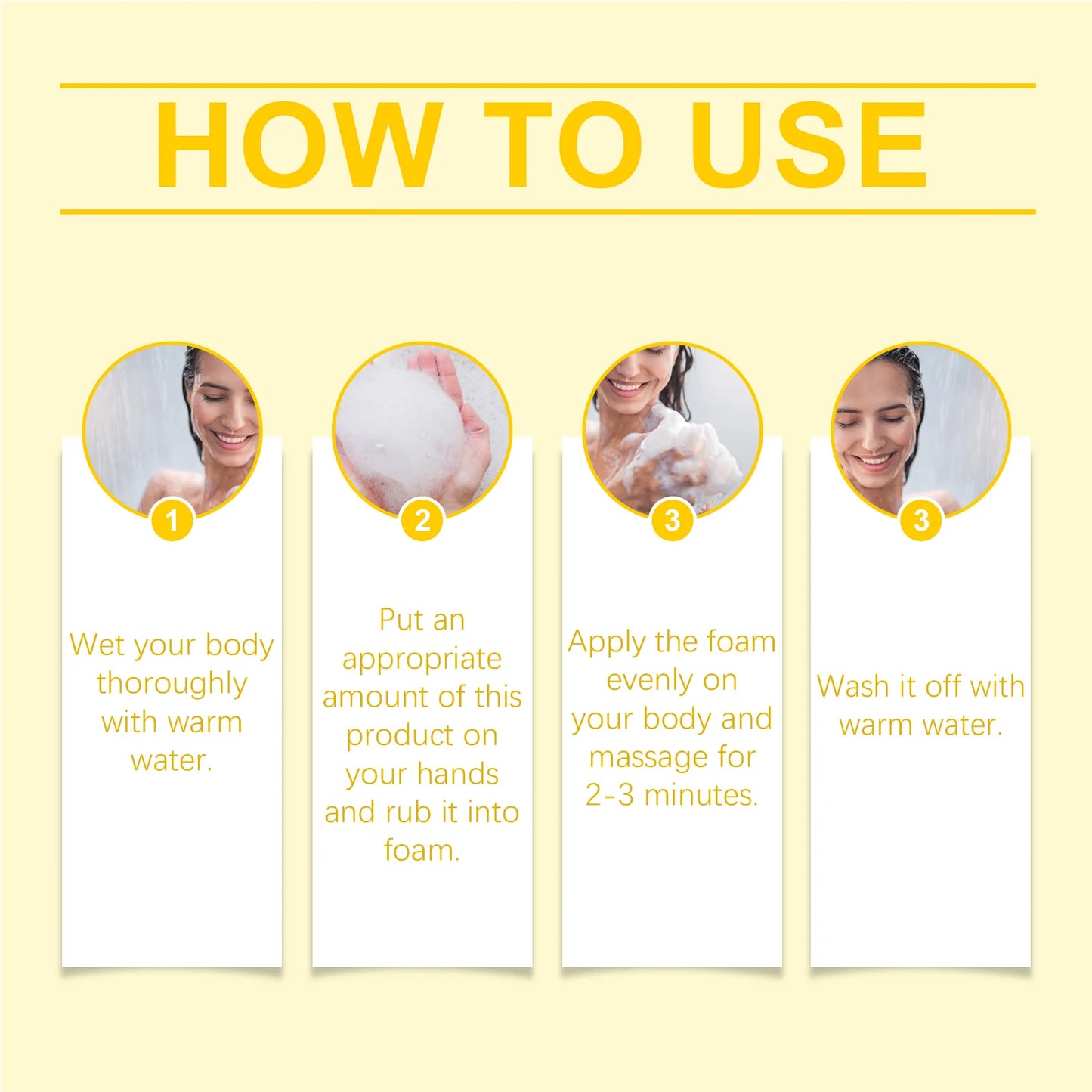 HOW TO USE

1

Wet your body thoroughly with warm water.

2

Put an appropriate amount of this product on your hands and rub it into foam.

3

Apply the foam evenly on your body and massage for 2-3 minutes.

3

Wash it off with warm water.