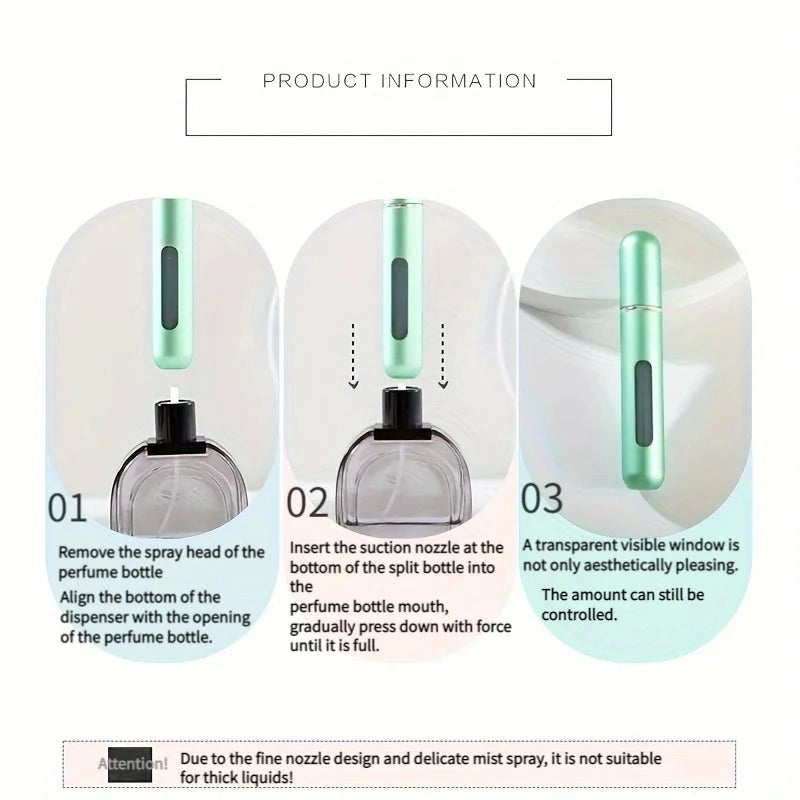 PRODUCT INFORMATION

01

Remove the spray head of the perfume bottle

Align the bottom of the dispenser with the opening of the perfume bottle.

02

Insert the suction nozzle at the bottom of the split bottle into the
perfume bottle mouth, gradually press down with force until it is full.

03

A transparent visible window is not only aesthetically pleasing.

The amount can still be controlled.

Attention! Due to the fine nozzle design and delicate mist spray, it is not suitable for thick liquids!