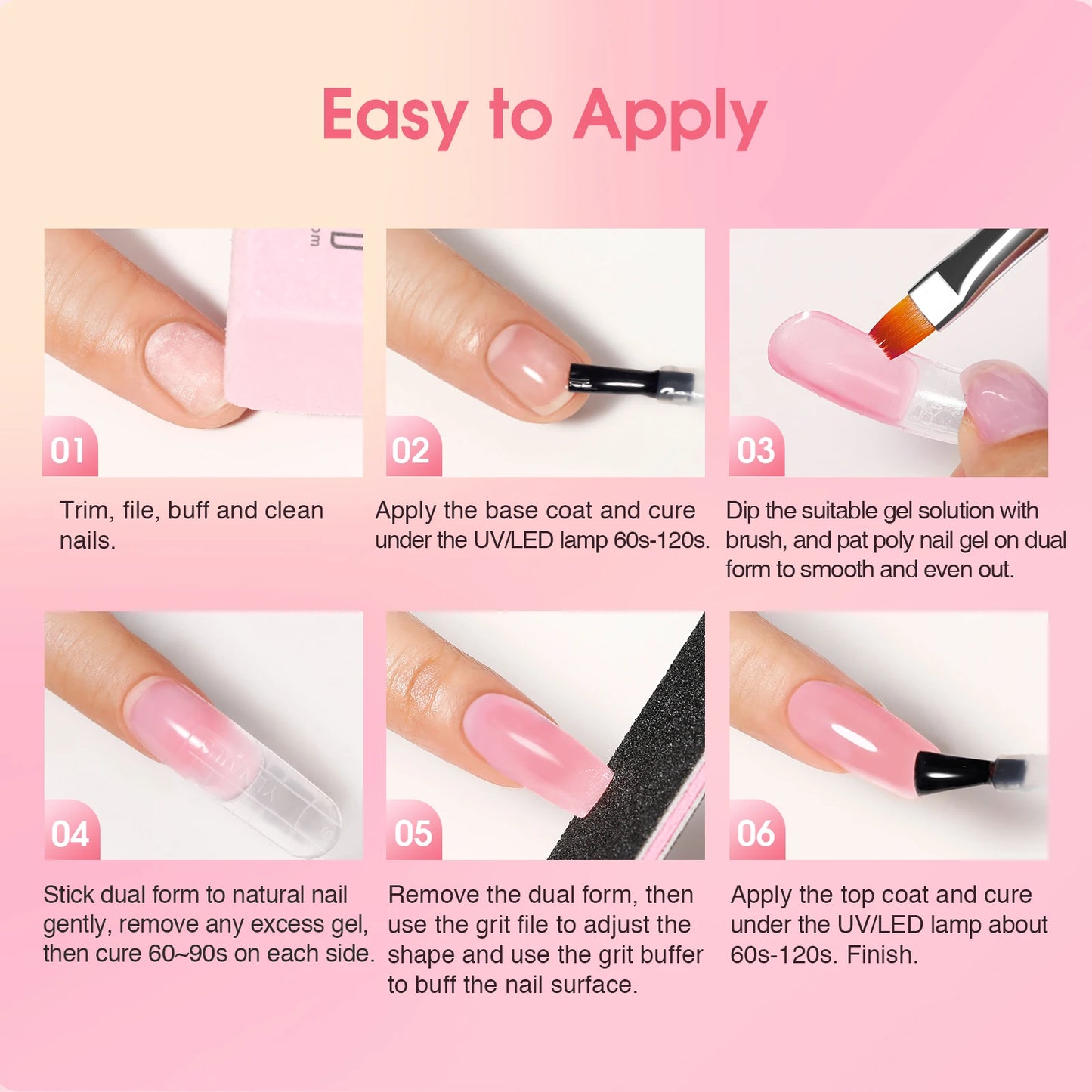 Easy to Apply

01

Trim, file, buff and clean nails.

02

Apply the base coat and cure under the UV/LED lamp 60s-120s.

03

Dip the suitable gel solution with brush, and pat poly nail gel on dual form to smooth and even out.

04

Stick dual form to natural nail gently, remove any excess gel, then cure 60~90s on each side.

05

Remove the dual form, then use the grit file to adjust the shape and use the grit buffer to buff the nail surface.

06

Apply the top coat and cure under the UV/LED lamp about 60s-120s. Finish.