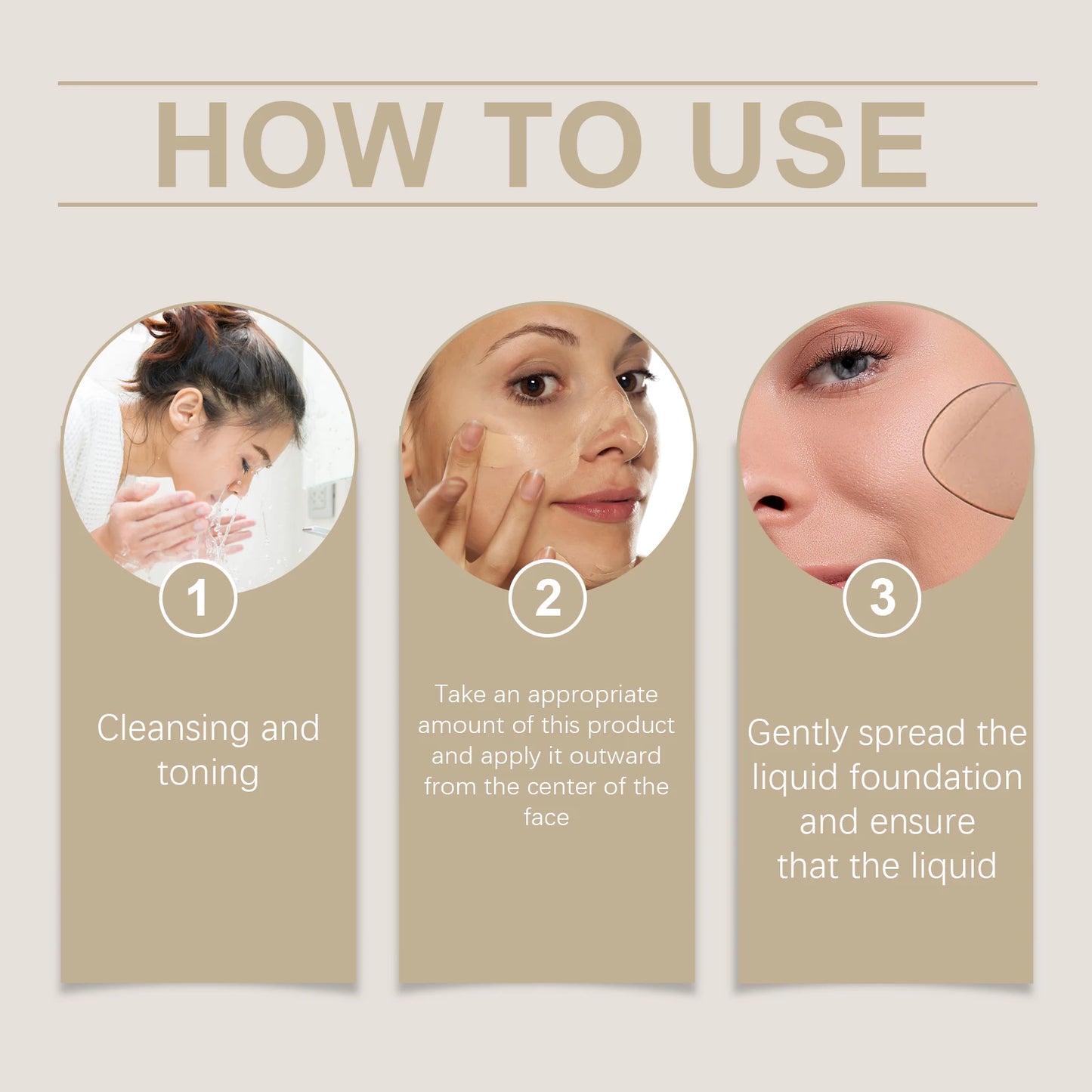 HOW TO USE

1

Cleansing and toning

2

Take an appropriate amount of this product and apply it outward from the center of the face

3

Gently spread the liquid foundation and ensure that the liquid