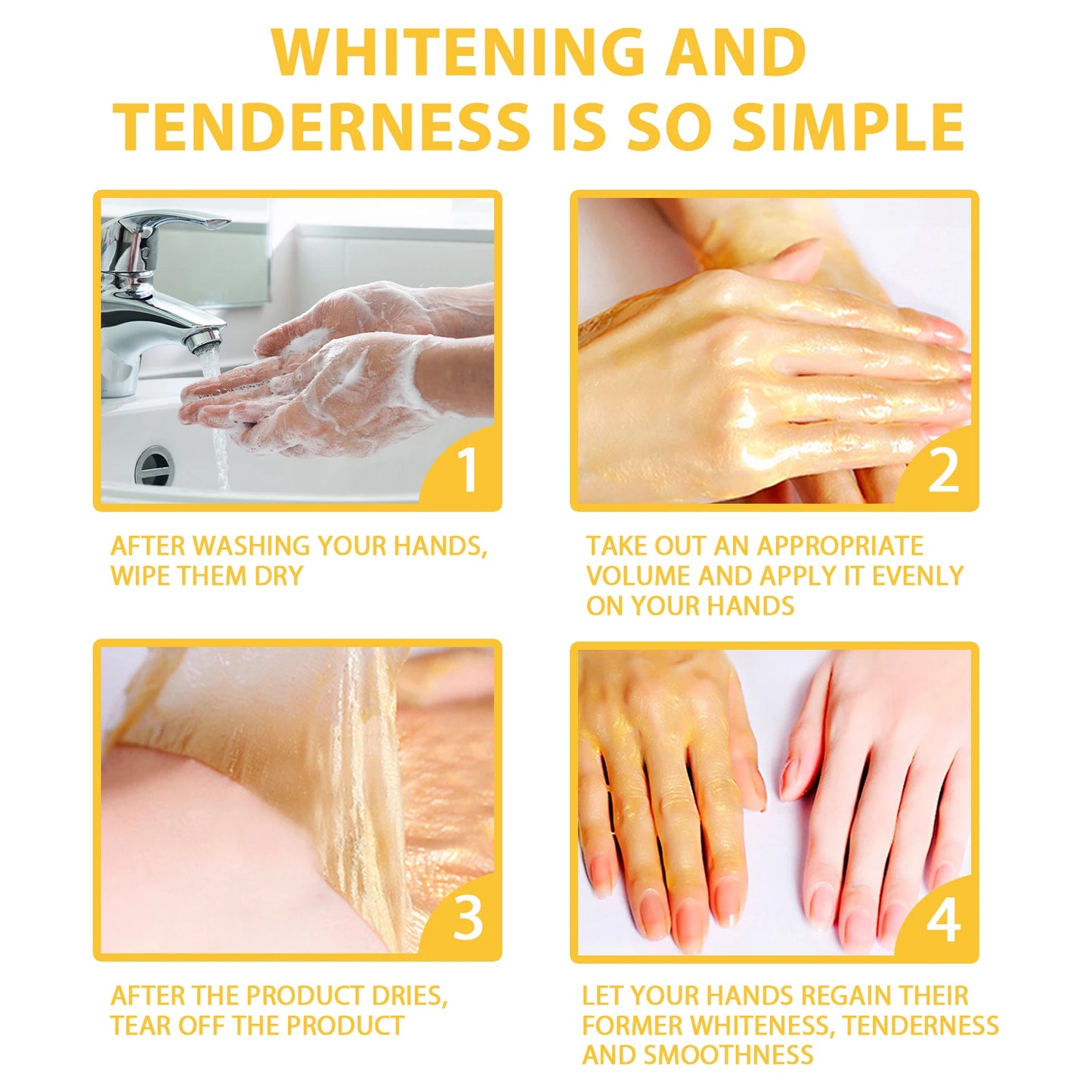 WHITENING AND TENDERNESS IS SO SIMPLE

1

AFTER WASHING YOUR HANDS, WIPE THEM DRY

2

TAKE OUT AN APPROPRIATE VOLUME AND APPLY IT EVENLY ON YOUR HANDS

3

AFTER THE PRODUCT DRIES, TEAR OFF THE PRODUCT

4

LET YOUR HANDS REGAIN THEIR FORMER WHITENESS, TENDERNESS AND SMOOTHNESS