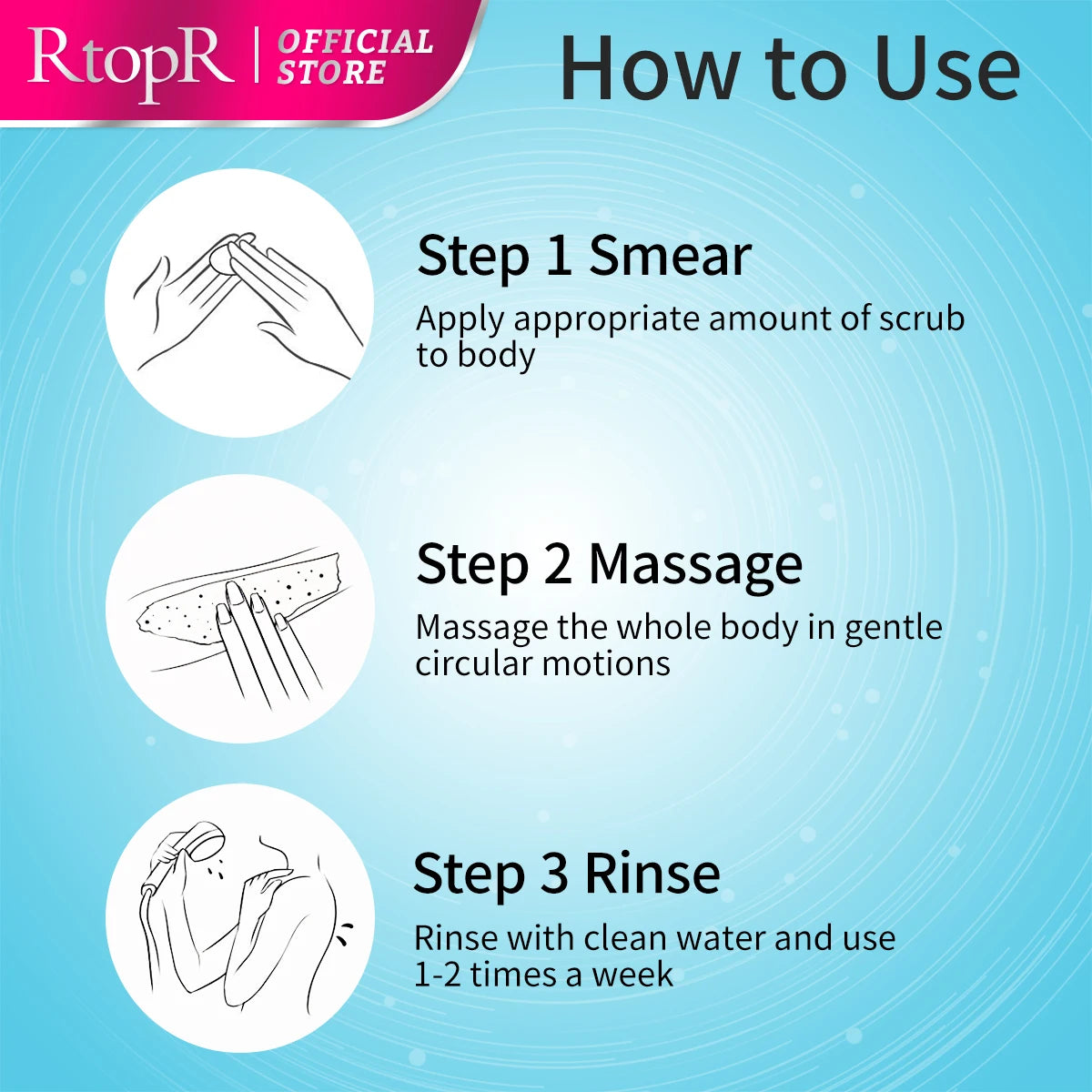 RtopR | OFFICIAL STORE

How to Use

Step 1 Smear

Apply appropriate amount of scrub to body

Step 2 Massage

Massage the whole body in gentle circular motions

Step 3 Rinse

Rinse with clean water and use 1-2 times a week