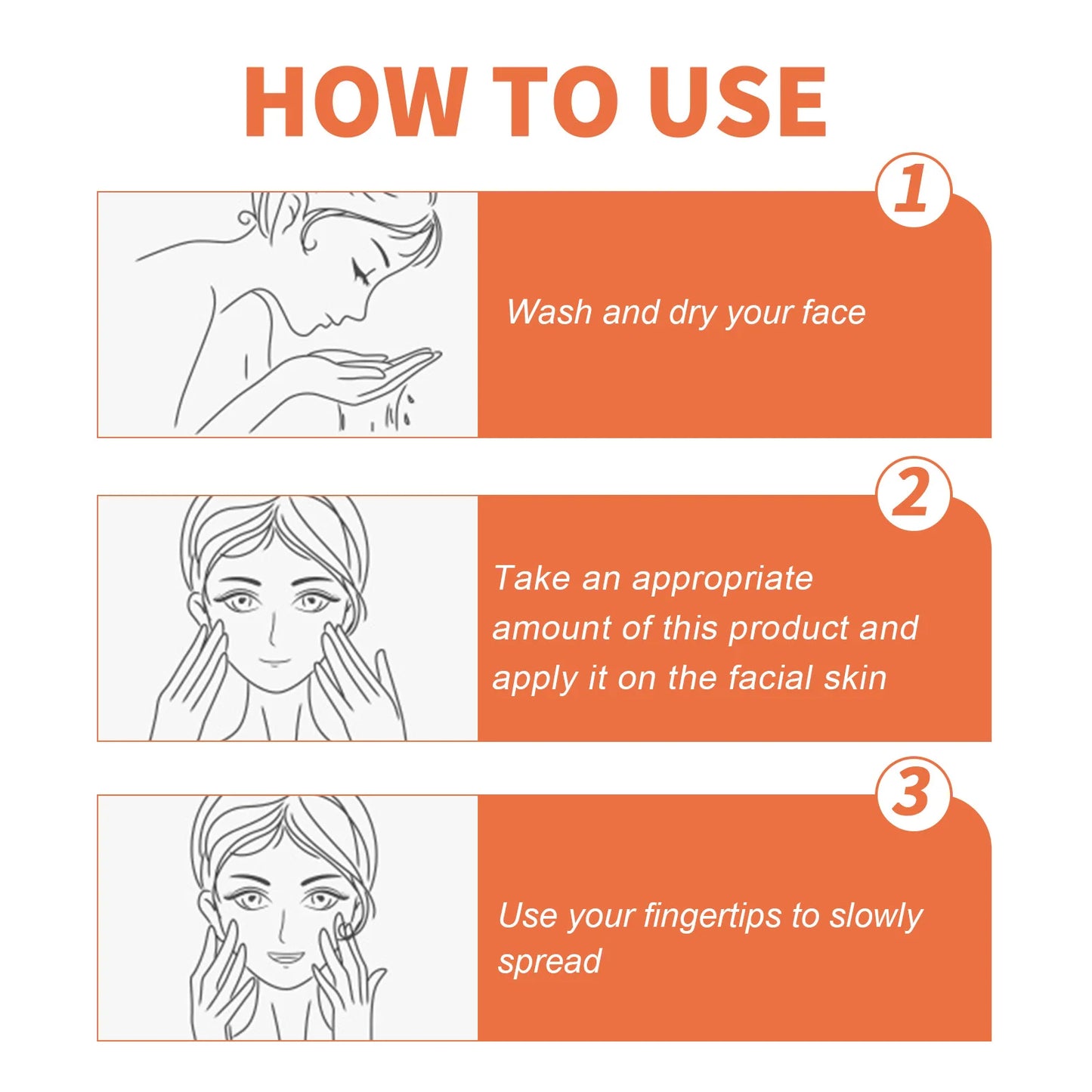 HOW TO USE

1

Wash and dry your face

2

Take an appropriate amount of this product and apply it on the facial skin

3

Use your fingertips to slowly spread