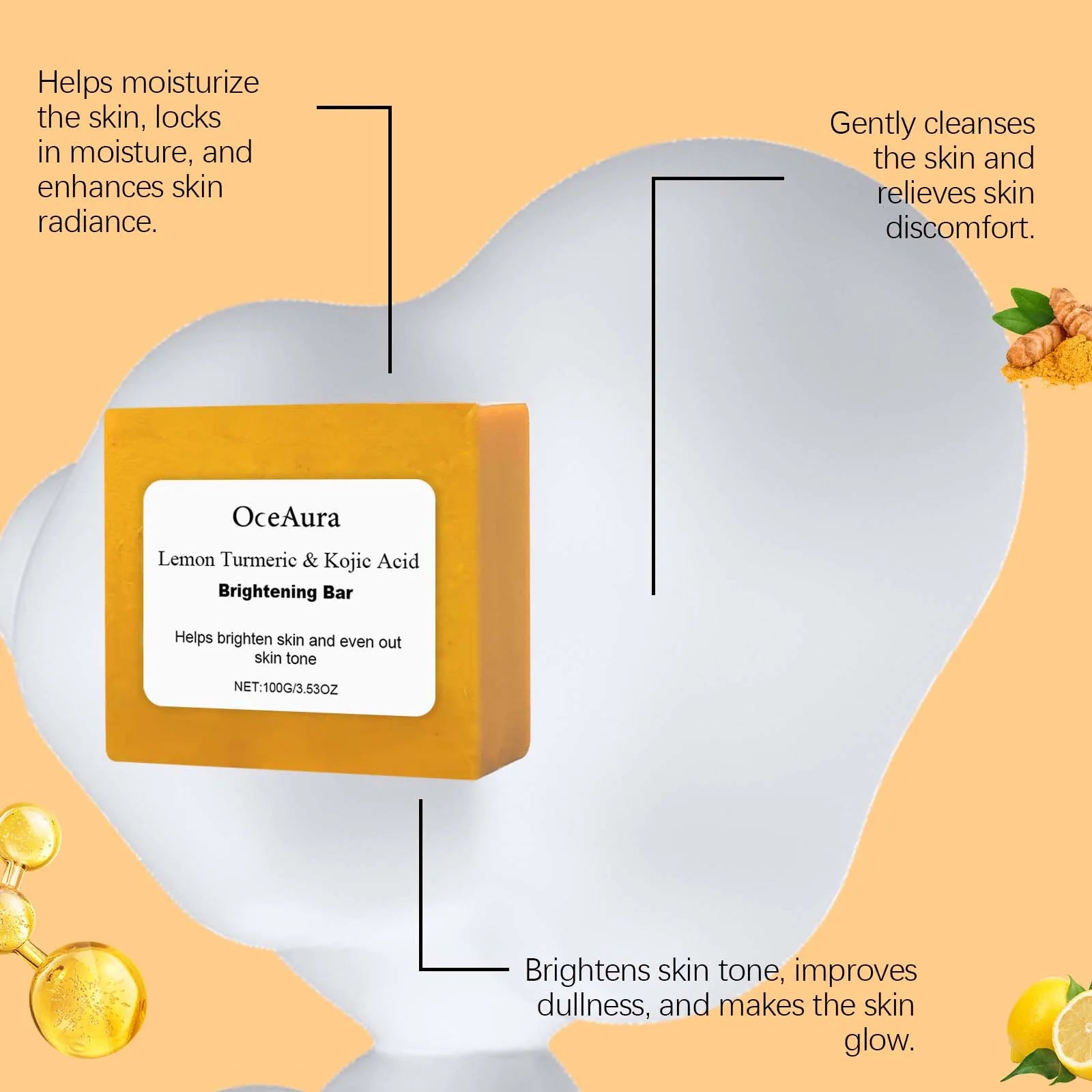 Helps moisturize the skin, locks in moisture, and enhances skin radiance.

Gently cleanses the skin and relieves skin discomfort.

OceAura

Lemon Turmeric & Kojic Acid

Brightening Bar

Helps brighten skin and even out skin tone

NET:100G/3.53OZ

Brightens skin tone, improves dullness, and makes the skin glow.