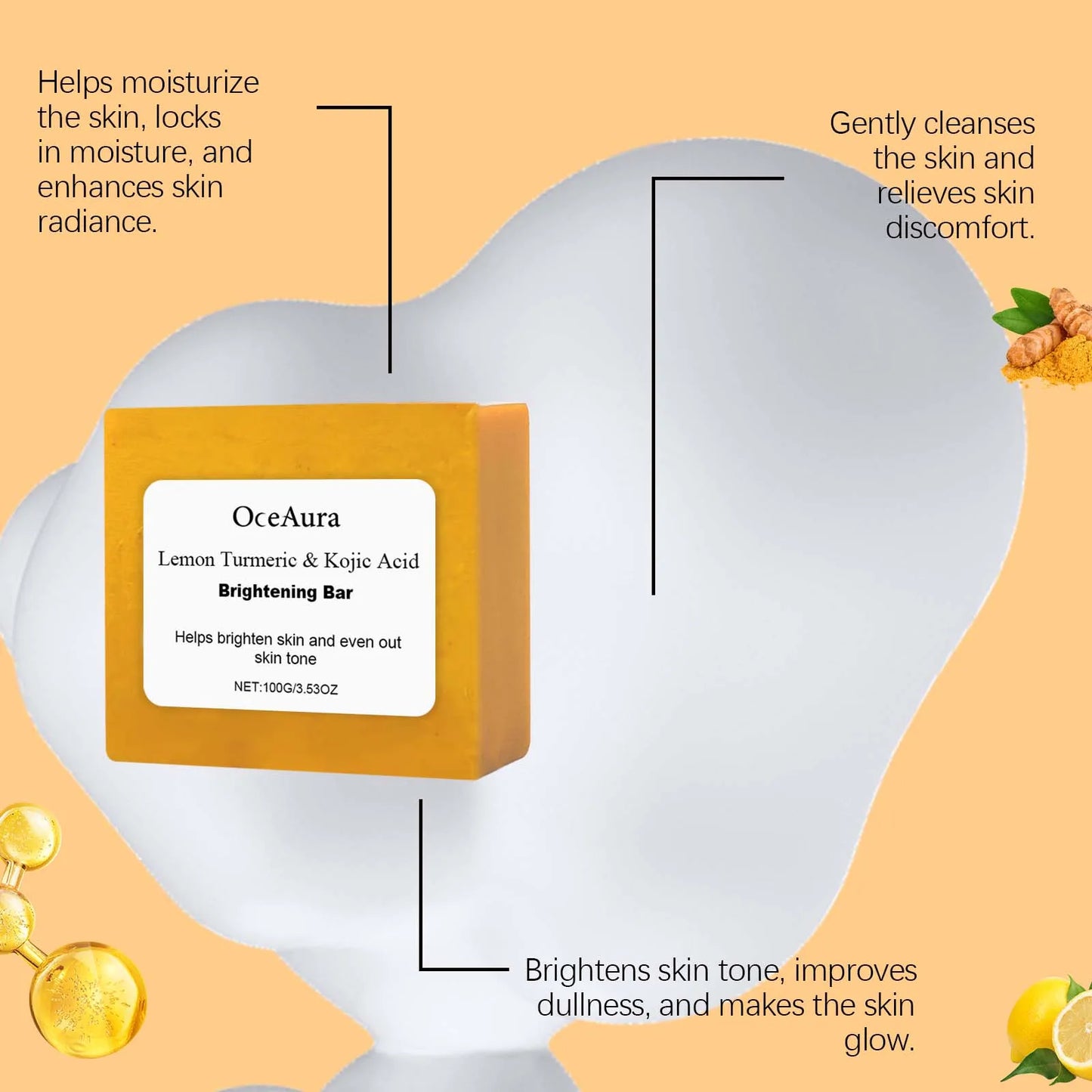 Helps moisturize the skin, locks in moisture, and enhances skin radiance.

Gently cleanses the skin and relieves skin discomfort.

OceAura

Lemon Turmeric & Kojic Acid

Brightening Bar

Helps brighten skin and even out skin tone

NET:100G/3.53OZ

Brightens skin tone, improves dullness, and makes the skin glow.