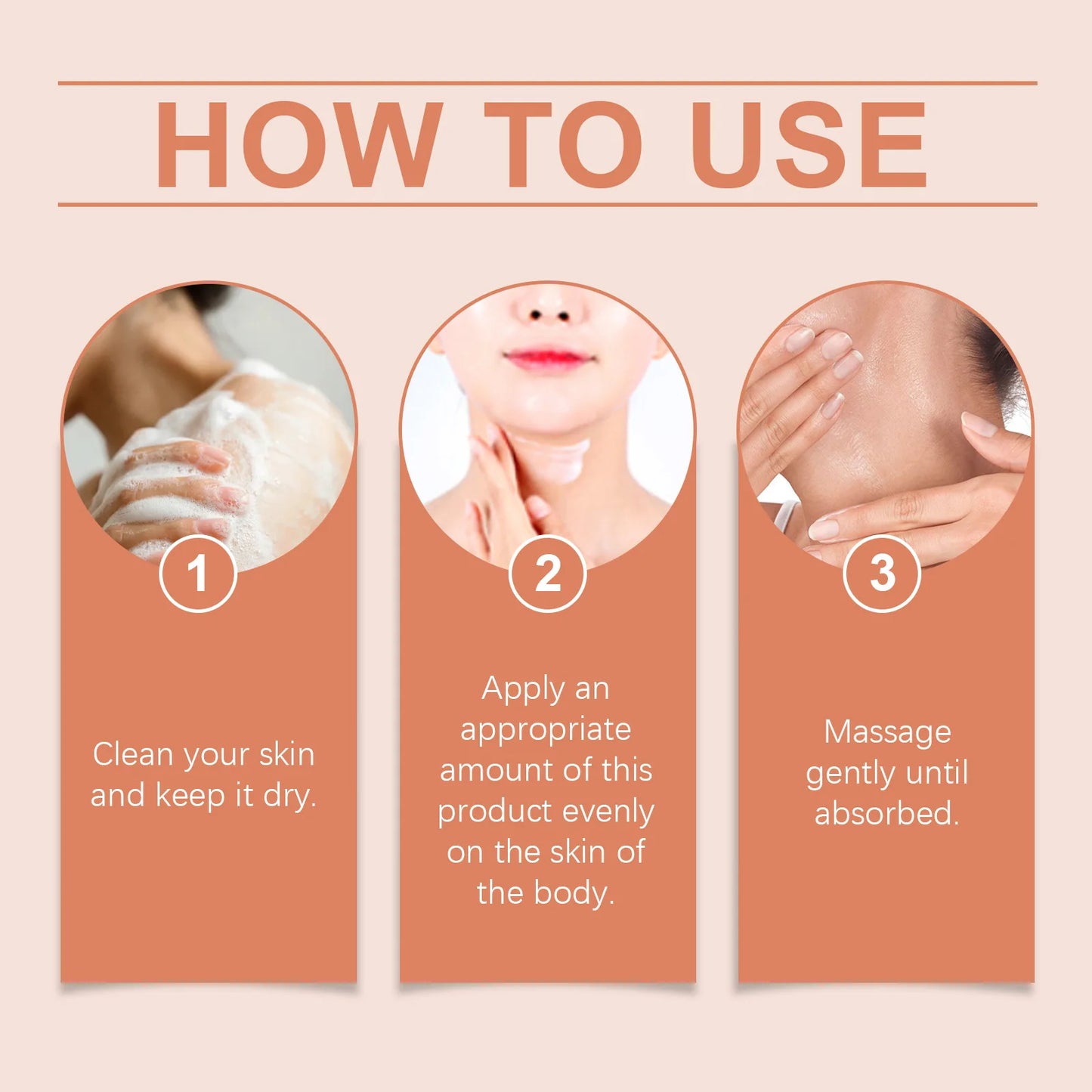 HOW TO USE

1

Clean your skin and keep it dry.

2

Apply an appropriate amount of this product evenly on the skin of the body.

3

Massage gently until absorbed.