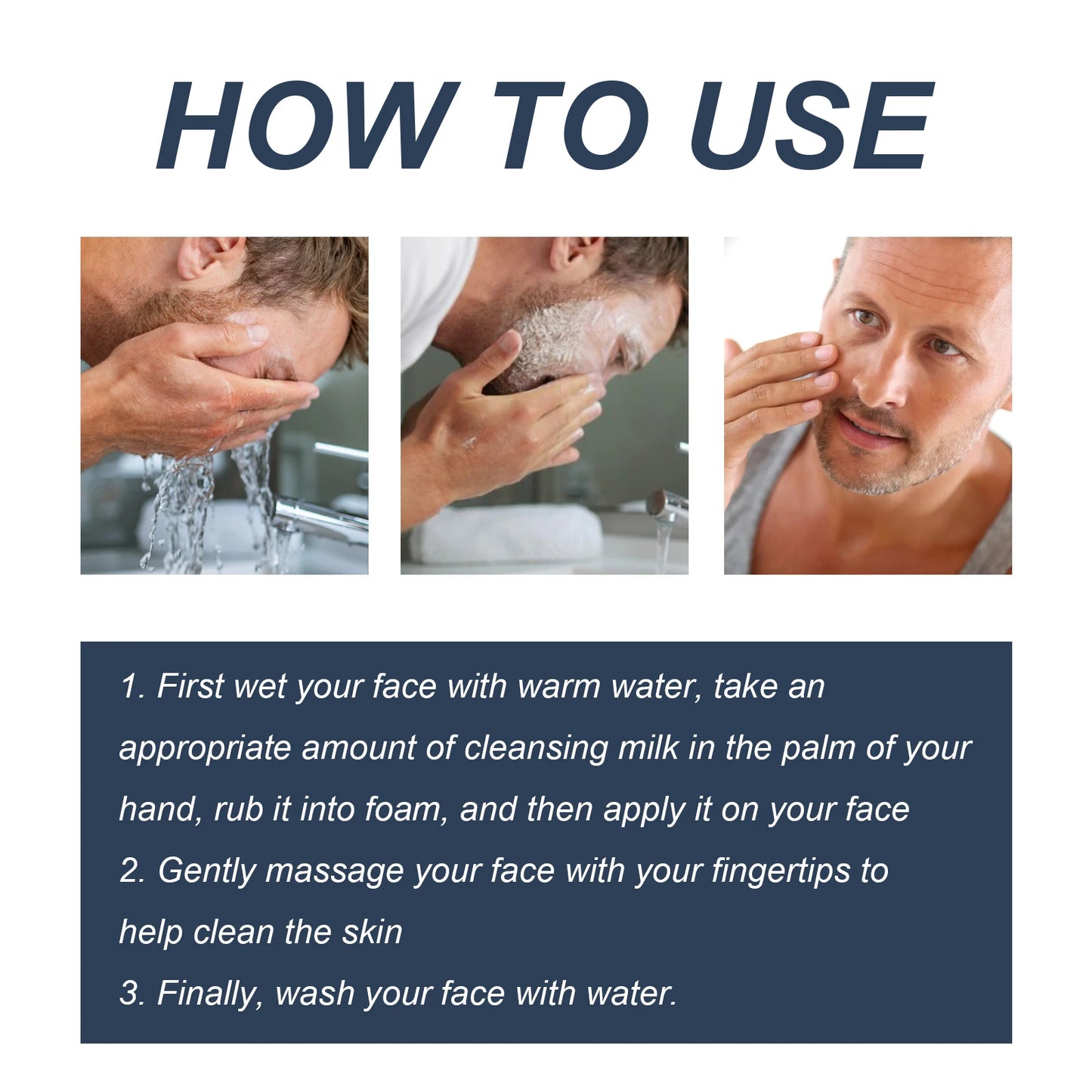 HOW TO USE

1. First wet your face with warm water, take an appropriate amount of cleansing milk in the palm of your hand, rub it into foam, and then apply it on your face
2. Gently massage your face with your fingertips to help clean the skin
3. Finally, wash your face with water.