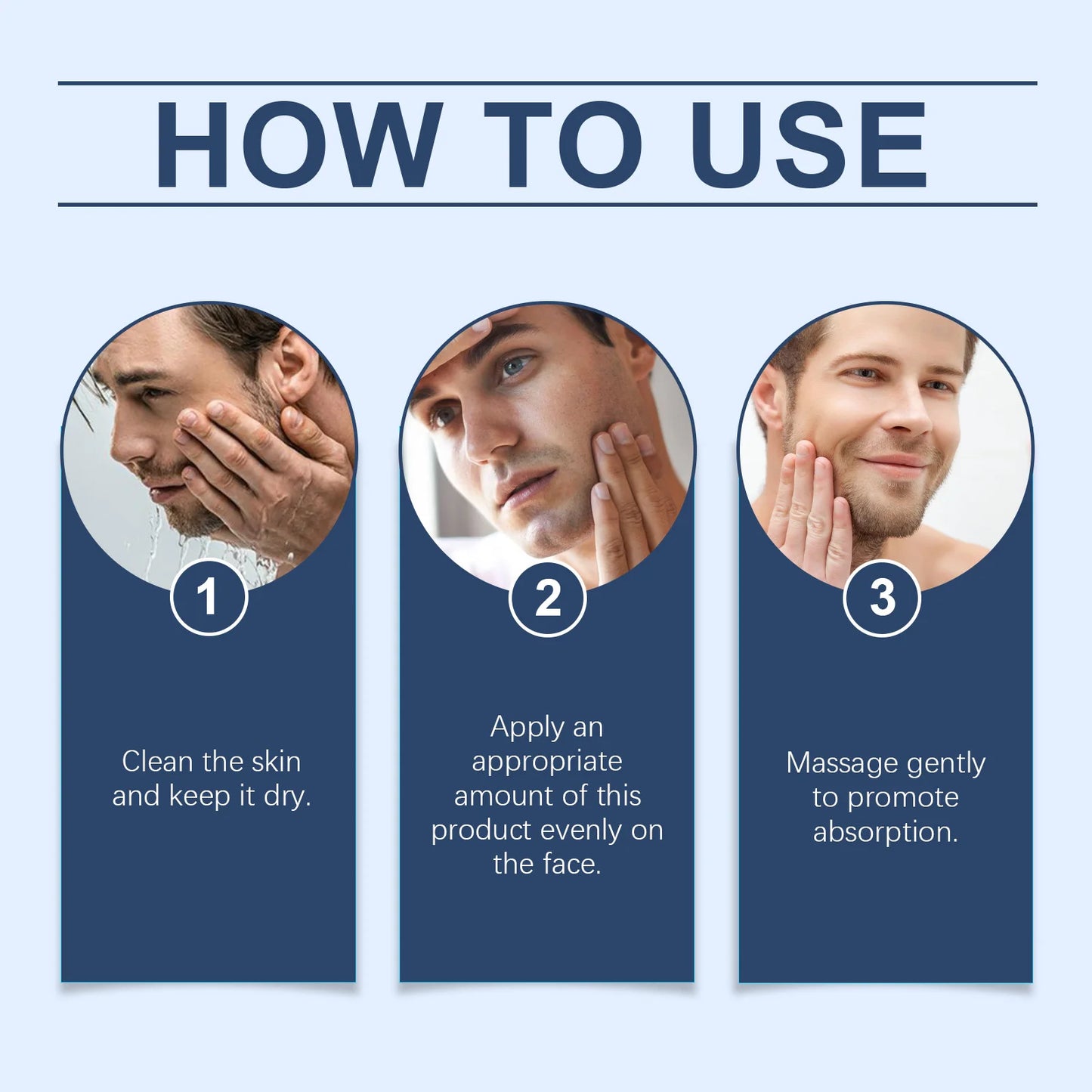 HOW TO USE

1

Clean the skin and keep it dry.

2

Apply an appropriate amount of this product evenly on the face.

3

Massage gently to promote absorption.