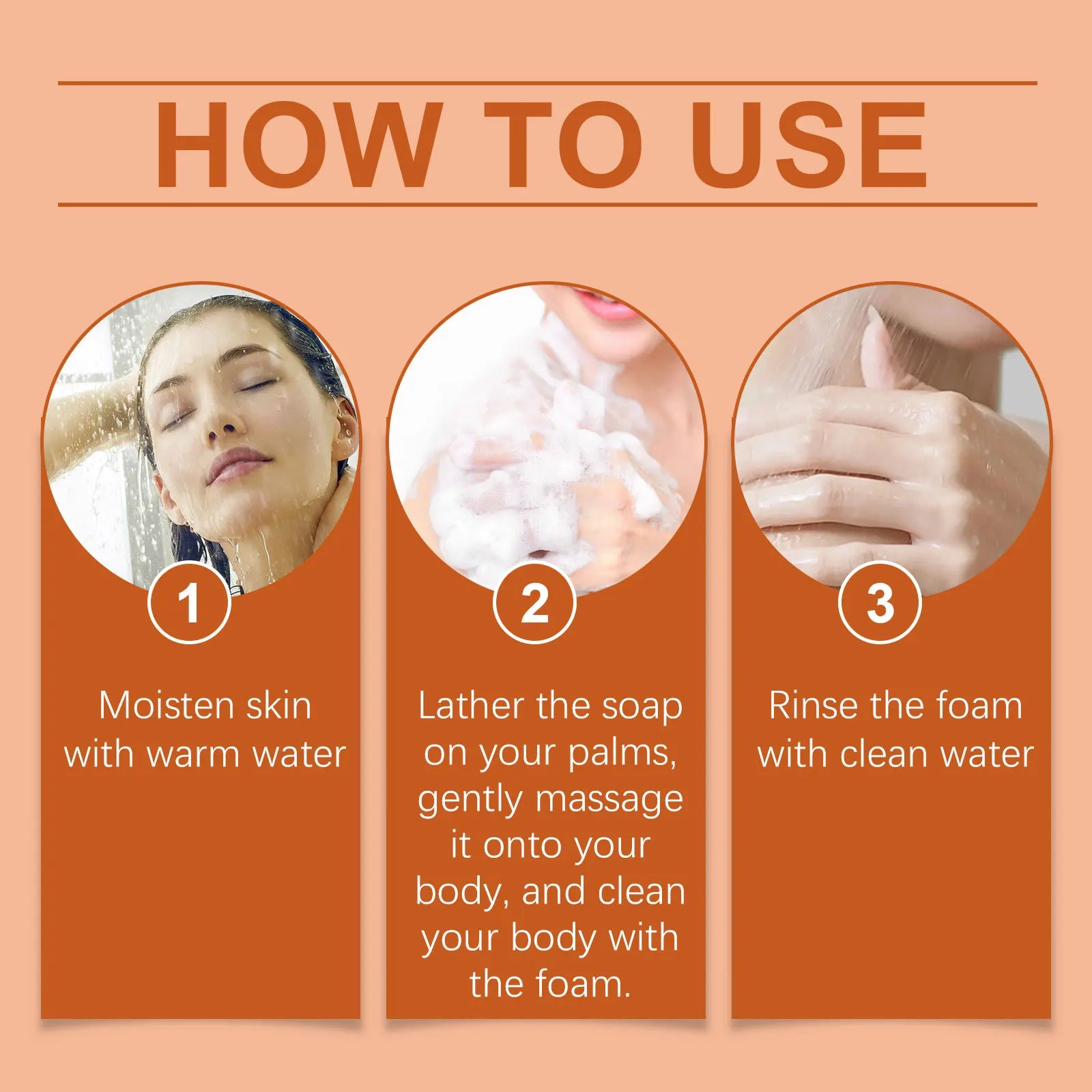 HOW TO USE

1

Moisten skin with warm water

2

Lather the soap on your palms, gently massage it onto your body, and clean your body with the foam.

3

Rinse the foam with clean water