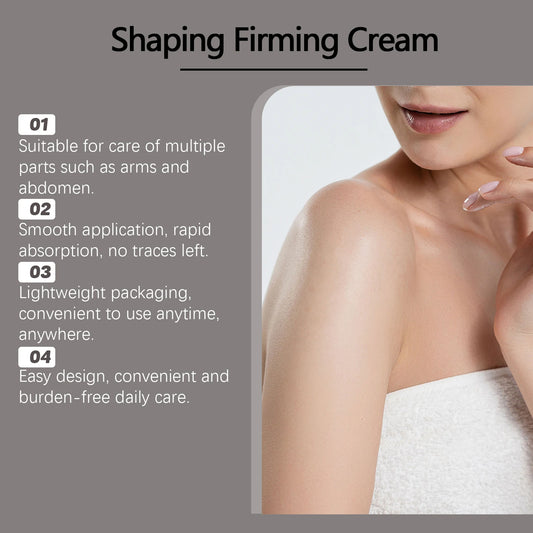 Shaping Firming Cream

01
Suitable for care of multiple parts such as arms and abdomen.

02
Smooth application, rapid absorption, no traces left.

03
Lightweight packaging, convenient to use anytime, anywhere.

04
Easy design, convenient and burden-free daily care.