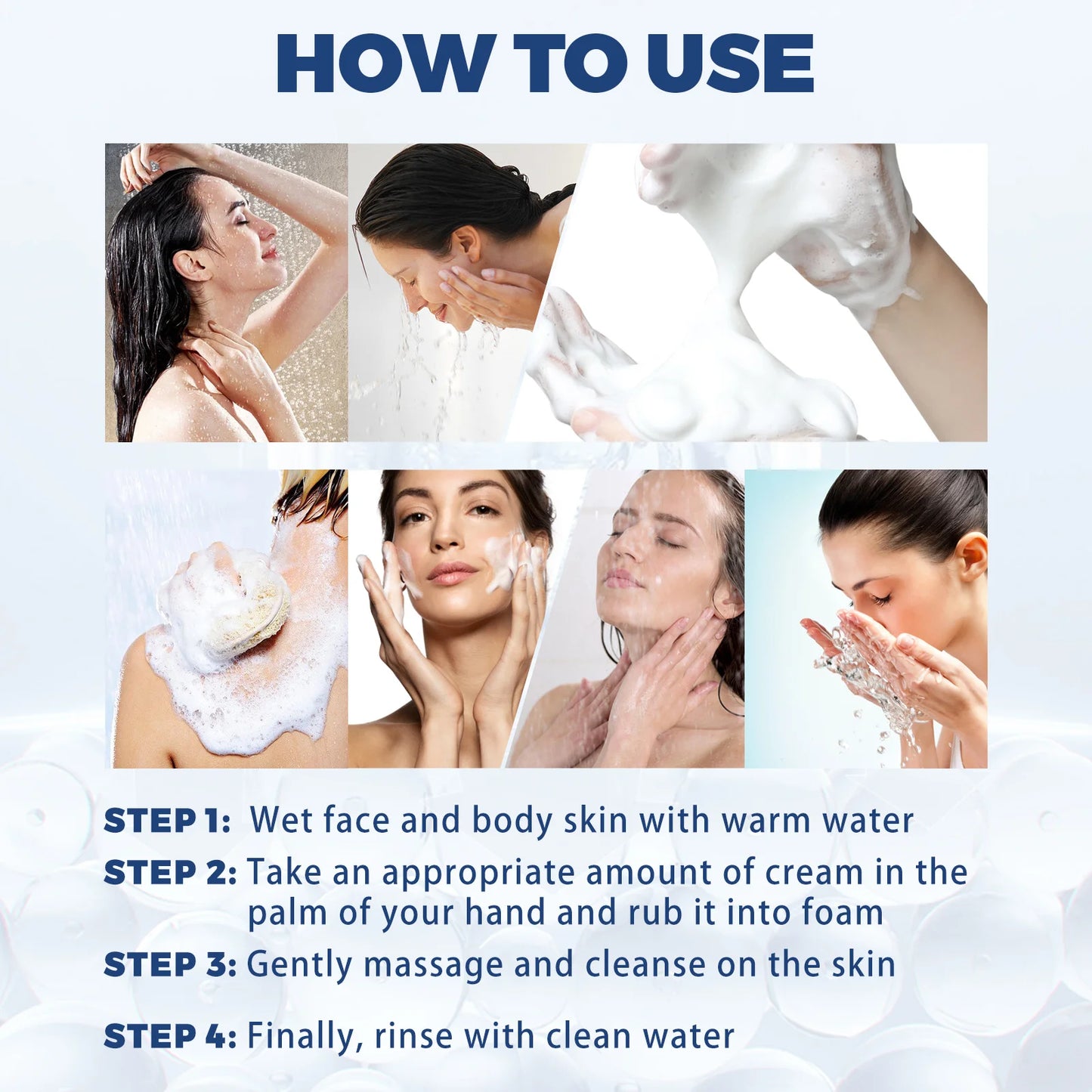 HOW TO USE

STEP 1: Wet face and body skin with warm water

STEP 2: Take an appropriate amount of cream in the palm of your hand and rub it into foam

STEP 3: Gently massage and cleanse on the skin

STEP 4: Finally, rinse with clean water