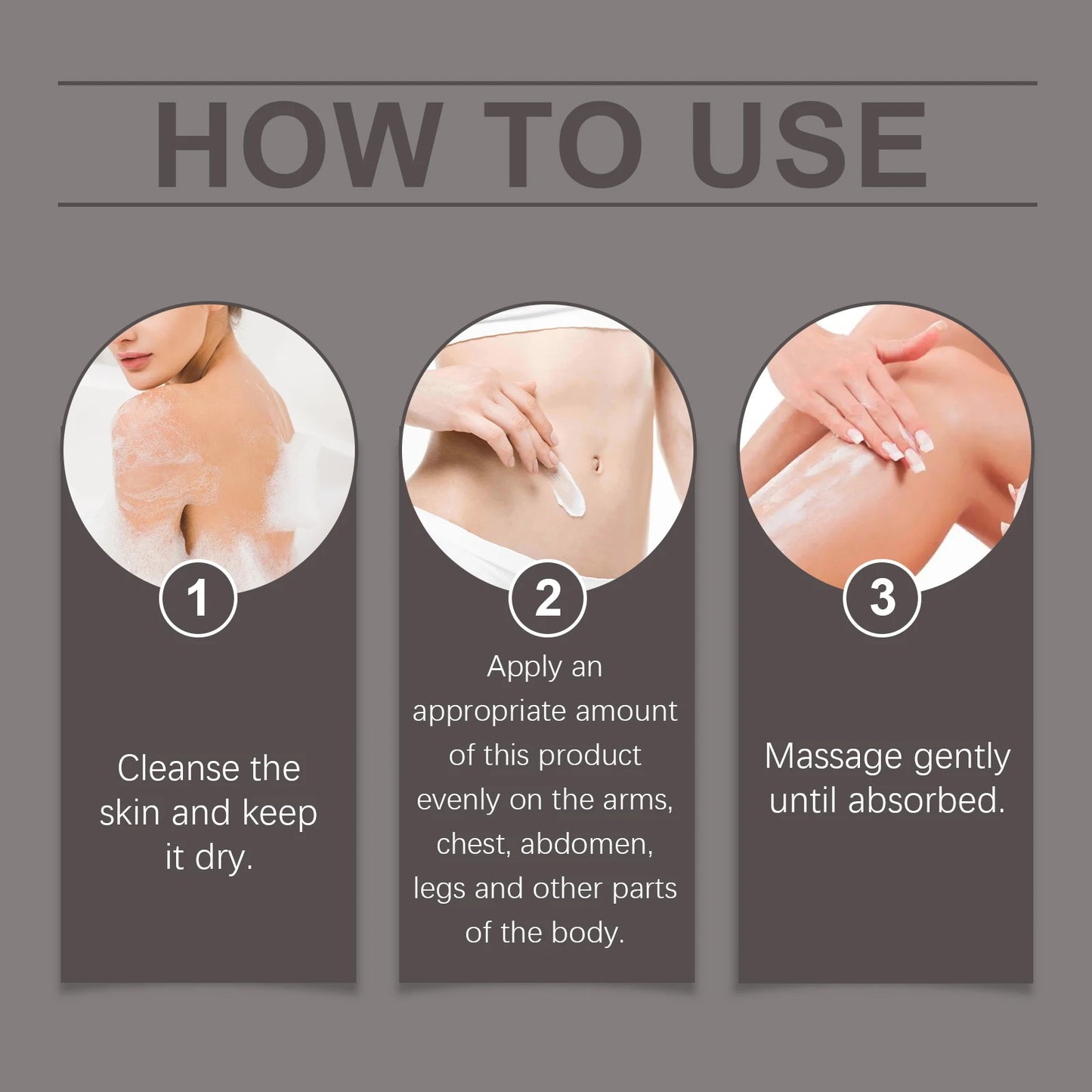 HOW TO USE

1

Cleanse the skin and keep it dry.

2

Apply an appropriate amount of this product evenly on the arms, chest, abdomen, legs and other parts of the body.

3

Massage gently until absorbed.